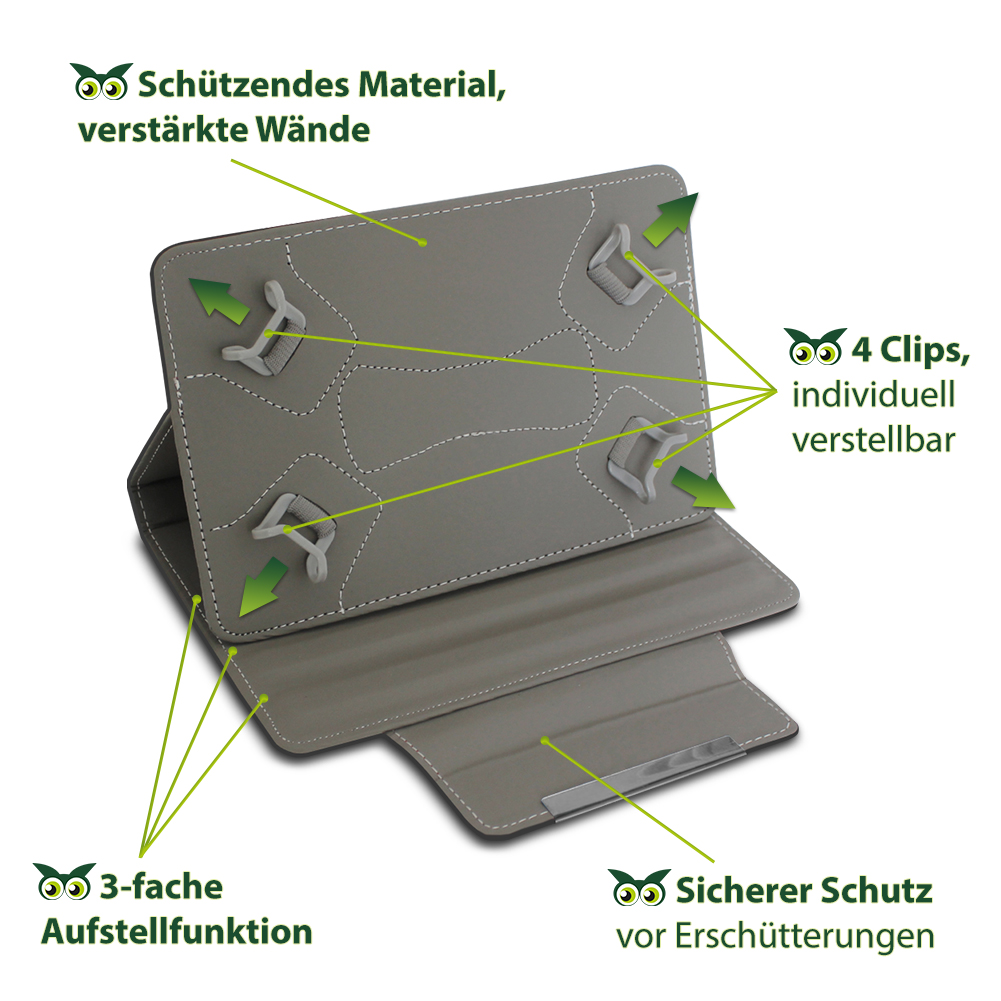 Schützendes Material, verstärkte Wände

4 Clips, individuell verstellbar

3-fache Aufstellfunktion

Sicherer Schutz vor Erschütterungen